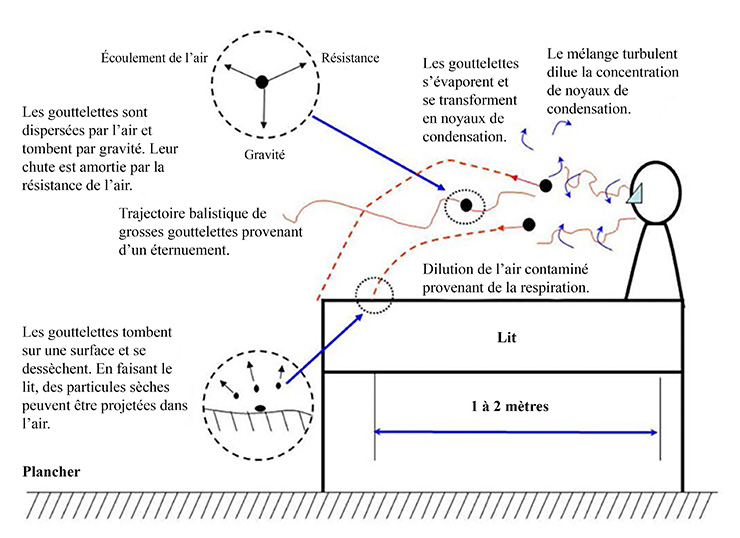 Écoulement de l'air

Résistance

Gravité

Les gouttelettes sont dispersées par l'air et tombent par gravité. Leur chute est amortie par la résistance de l'air.

Les gouttelettes s'évaporent et se transforment en noyaux de condensation.

Le mélange turbulent dilue la concentration de noyaux de condensation.

Trajectoire balistique de grosses gouttelettes provenant d'un éternuement.

Dilution de l'air contaminé provenant de la respiration.

Les gouttelettes tombent sur une surface et se dessèchent. En faisant le lit, des particules sèches peuvent être projetées dans l'air.

Lit

1 à 2 mètres

Plancher